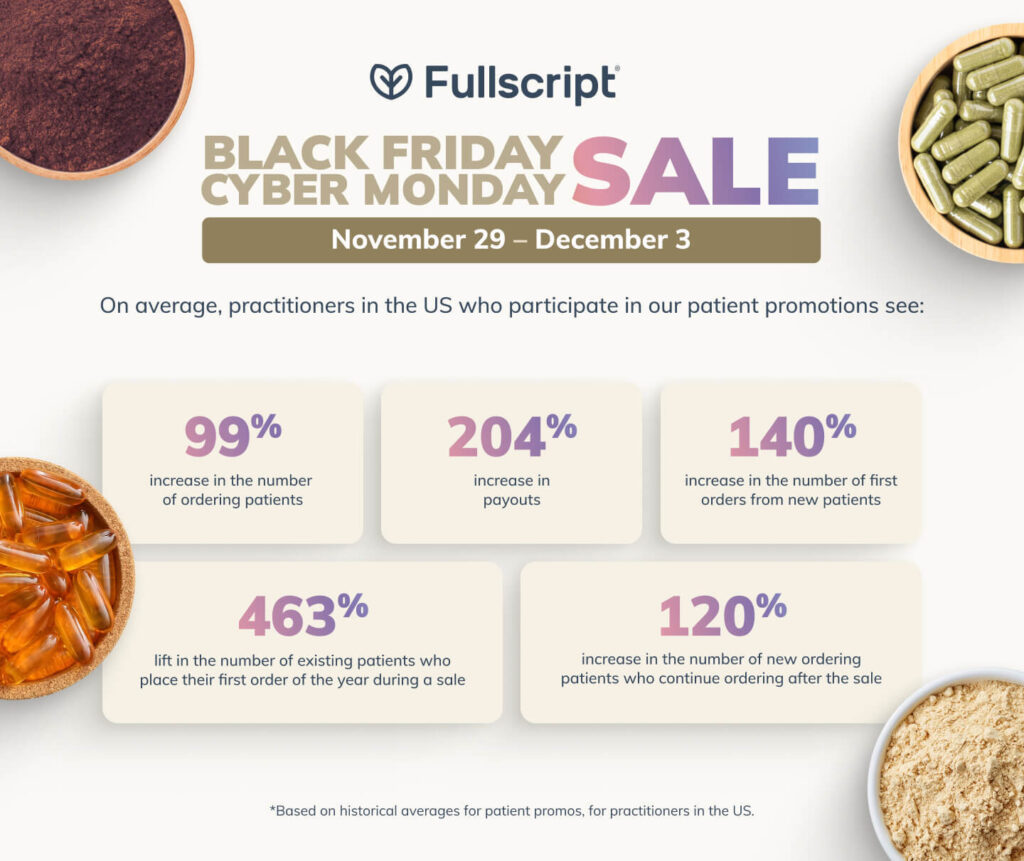 Fullscript®

BLACK FRIDAY CYBER MONDAY SALE

November 29 – December 3

On average, practitioners in the US who participate in our patient promotions see:

99%
increase in the number of ordering patients

204%
increase in payouts

140%
increase in the number of first orders from new patients

463%
lift in the number of existing patients who place their first order of the year during a sale

120%
increase in the number of new ordering patients who continue ordering after the sale

*Based on historical averages for patient promos, for practitioners in the US.