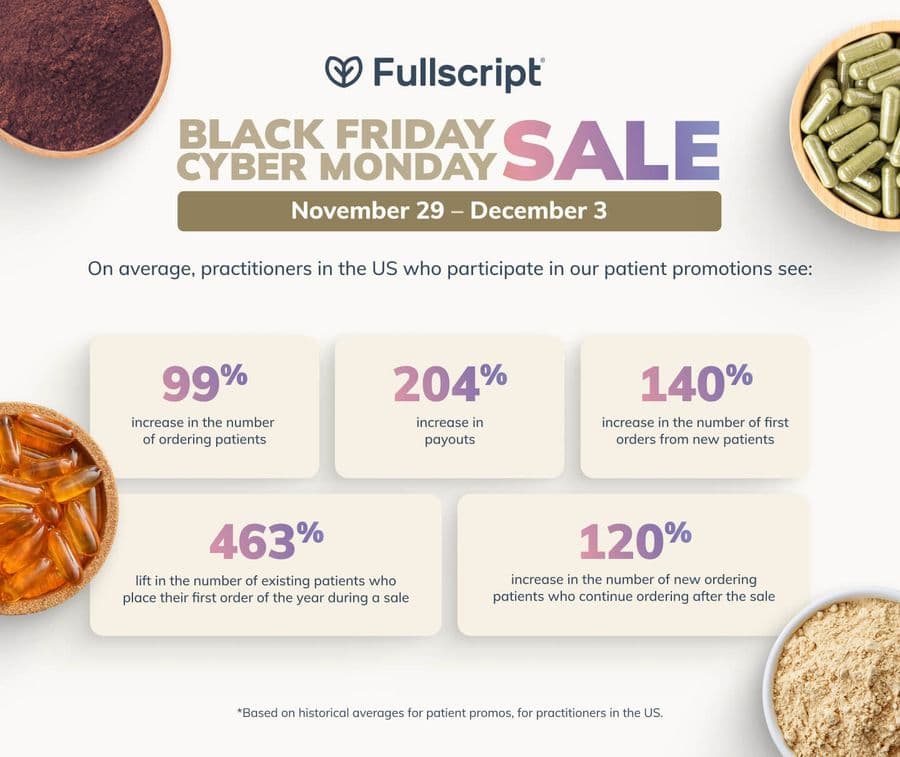 Fullscript

BLACK FRIDAY CYBER MONDAY SALE

November 29 – December 3

On average, practitioners in the US who participate in our patient promotions see:

99%
increase in the number of ordering patients

204%
increase in payouts

140%
increase in the number of first orders from new patients

463%
lift in the number of existing patients who place their first order of the year during a sale

120%
increase in the number of new ordering patients who continue ordering after the sale

*Based on historical averages for patient promos, for practitioners in the US.